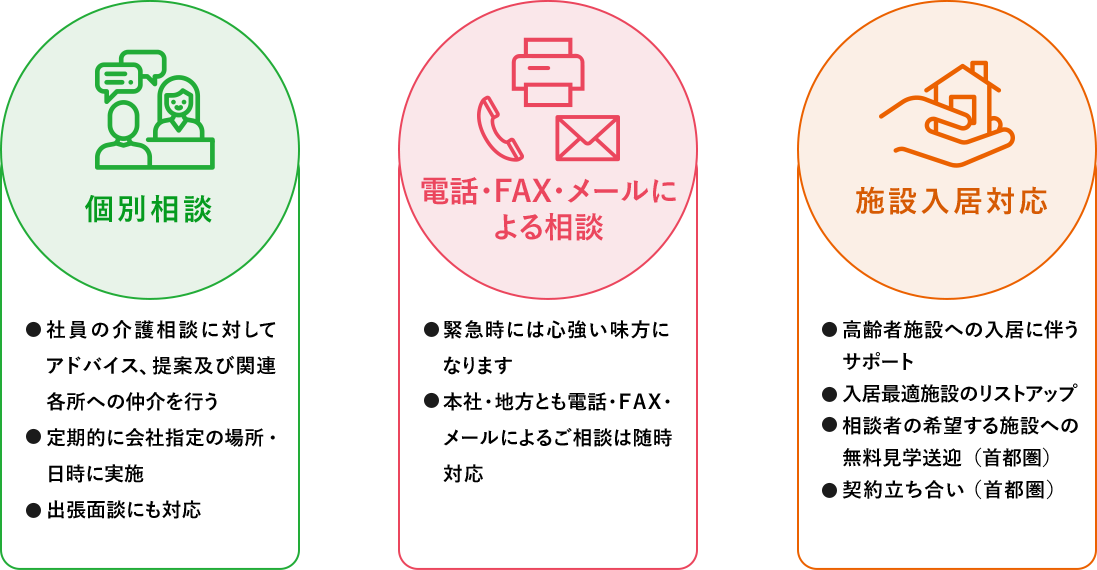 個別相談

● 社員の介護相談に対してアドバイス、提案及び関連各所への仲介を行う
● 定期的に会社指定の場所・日時に実施
● 出張面談にも対応

電話・FAX・メールによる相談

● 緊急時には心強い味方になります
● 本社・地方とも電話・FAX・メールによるご相談は随時対応

施設入居対応

● 高齢者施設への入居に伴うサポート
● 入居最適施設のリストアップ
● 相談者の希望する施設への無料見学送迎（首都圏）
● 契約立ち合い（首都圏）